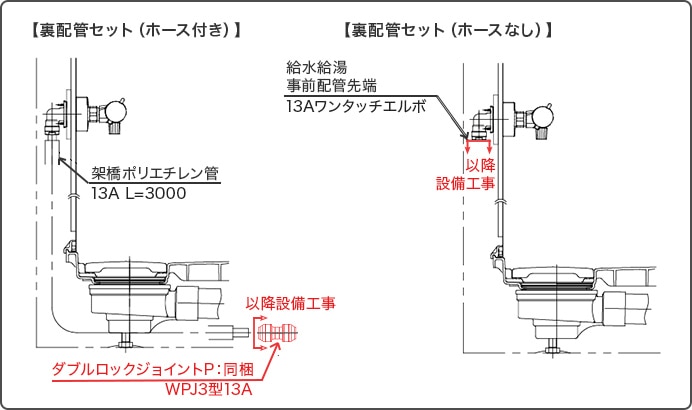 【裏配管セット（ホース付き）】

架橋ポリエチレン管
13A L=3000

以降設備工事

ダブルロックジョイントP：同梱
WPJ3型13A

【裏配管セット（ホースなし）】

給水給湯
事前配管先端
13Aワンタッチエルボ

以降
設備工事