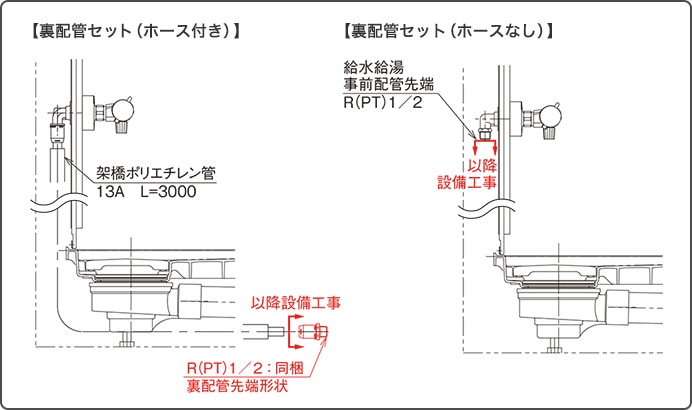 【裏配管セット（ホース付き）】

架橋ポリエチレン管
13A　L=3000

以降設備工事

R(PT)1／2：同梱
裏配管先端形状

【裏配管セット（ホースなし）】

給水給湯
事前配管先端
R(PT)1／2

以降
設備工事